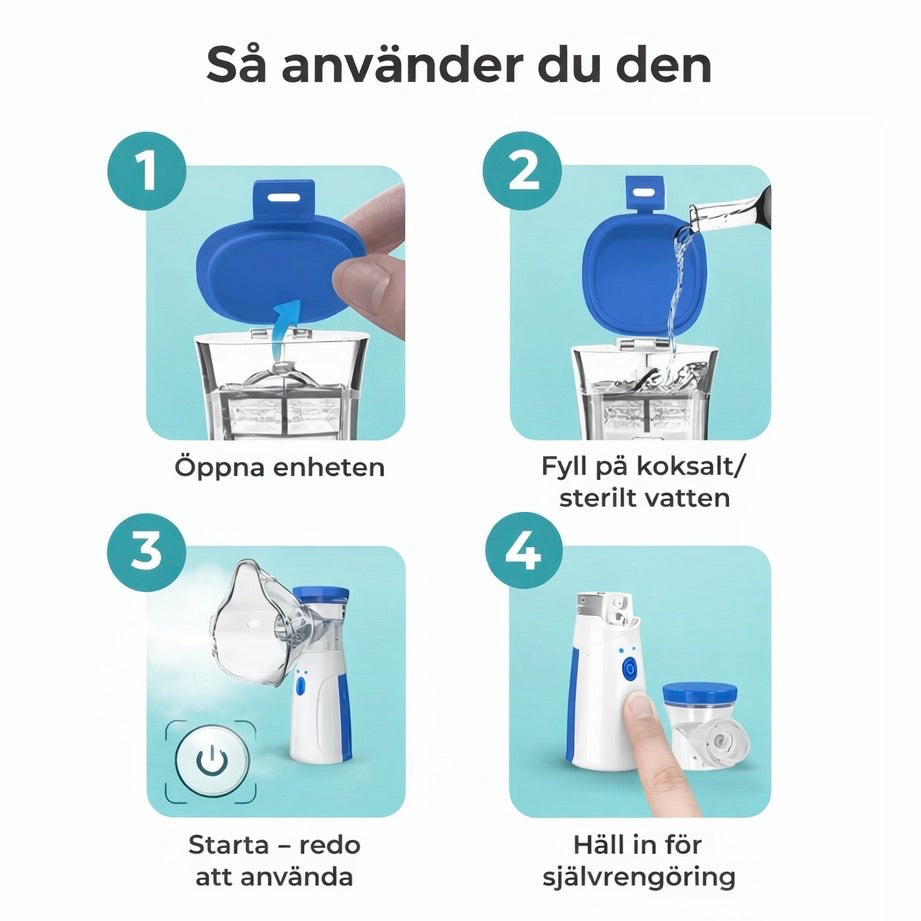 Så använder du den

1

Öppna enheten

2

Fyll på koksalt/ sterilt vatten

3

Starta – redo att använda

4

Häll in för självrengöring